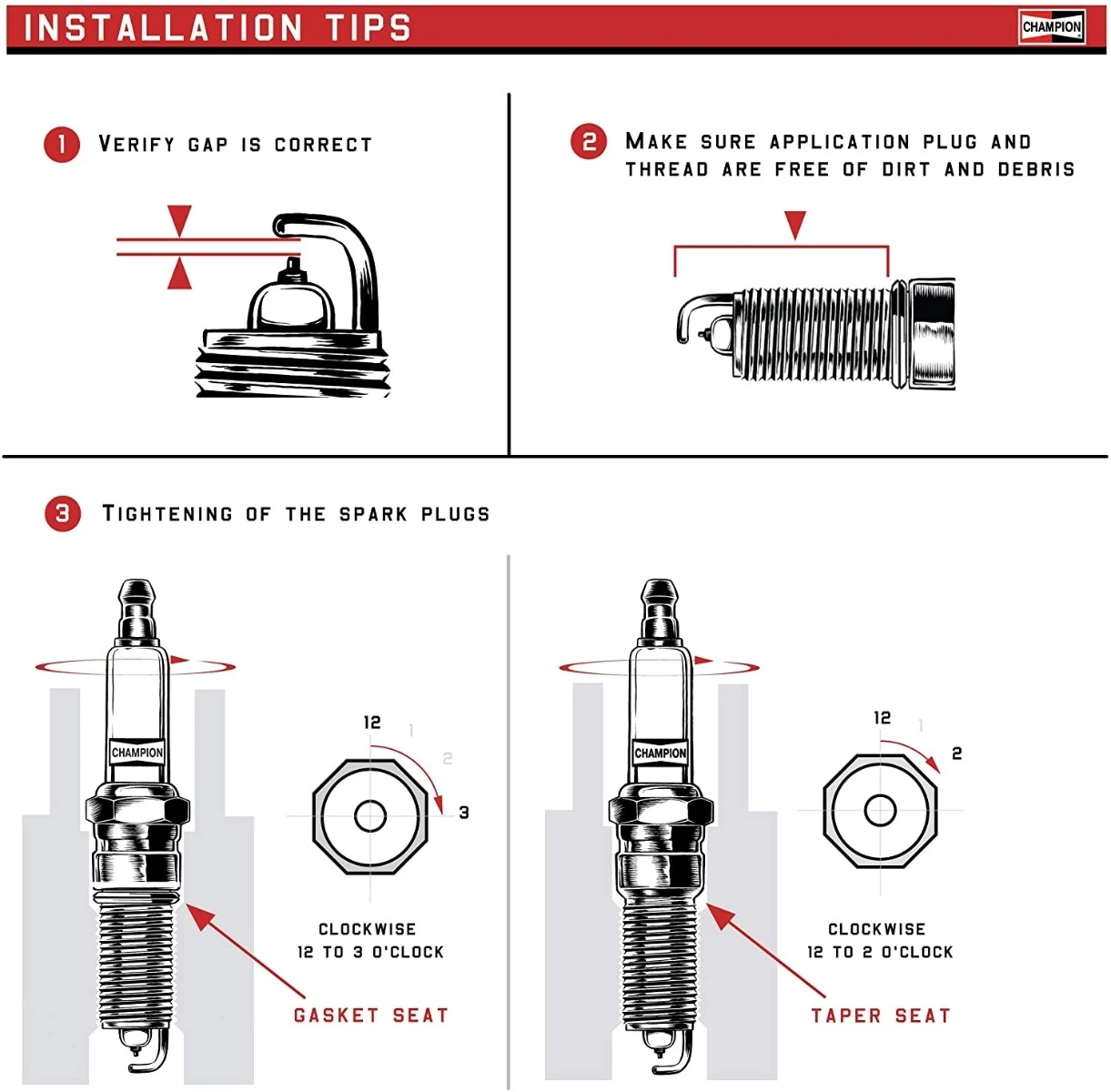 INSTALLATION TIPS

CHAMPION

1 VERIFY GAP IS CORRECT

2 MAKE SURE APPLICATION PLUG AND THREAD ARE FREE OF DIRT AND DEBRIS

3 TIGHTENING OF THE SPARK PLUGS

CHAMPION

12
1
2
3

CLOCKWISE
12 TO 3 O'CLOCK

GASKET SEAT

CHAMPION

12
1
2

CLOCKWISE
12 TO 2 O'CLOCK

TAPER SEAT