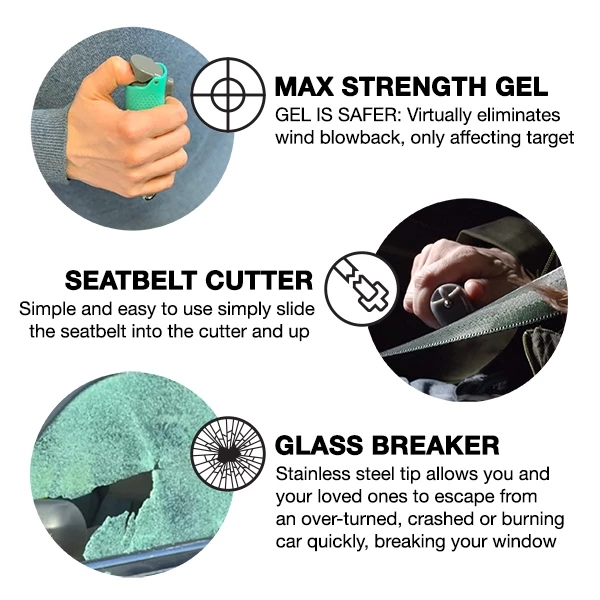 MAX STRENGTH GEL
GEL IS SAFER: Virtually eliminates wind blowback, only affecting target

SEATBELT CUTTER
Simple and easy to use simply slide the seatbelt into the cutter and up

GLASS BREAKER
Stainless steel tip allows you and your loved ones to escape from an over-turned, crashed or burning car quickly, breaking your window